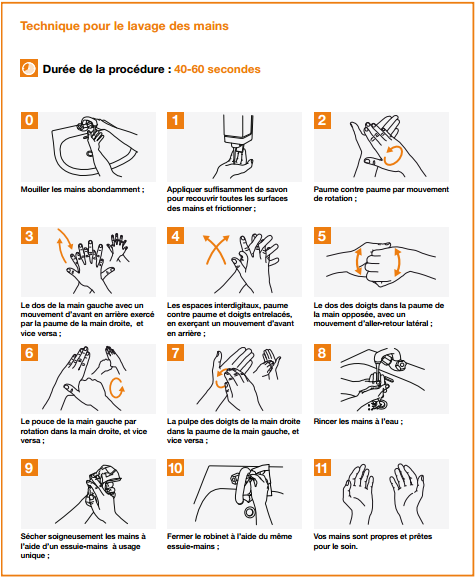 Technique pour le lavage des mains

Durée de la procédure : 40-60 secondes

0

Mouiller les mains abondamment ;

1

Appliquer suffisamment de savon pour recouvrir toutes les surfaces des mains et frictionner ;

2

Paume contre paume par mouvement de rotation ;

3

Le dos de la main gauche avec un mouvement d'avant en arrière exercé par la paume de la main droite, et vice versa ;

4

Les espaces interdigitaux, paume contre paume et doigts entrelacés, en exerçant un mouvement d'avant en arrière ;

5

Le dos des doigts dans la paume de la main opposée, avec un mouvement d'aller-retour latéral ;

6

Le pouce de la main gauche par rotation dans la main droite, et vice versa ;

7

La pulpe des doigts de la main droite dans la paume de la main gauche, et vice versa ;

8

Rincer les mains à l'eau ;

9

Sécher soigneusement les mains à l'aide d'un essuie-mains à usage unique ;

10

Fermer le robinet à l'aide du même essuie-mains ;

11

Vos mains sont propres et prêtes pour le soin.